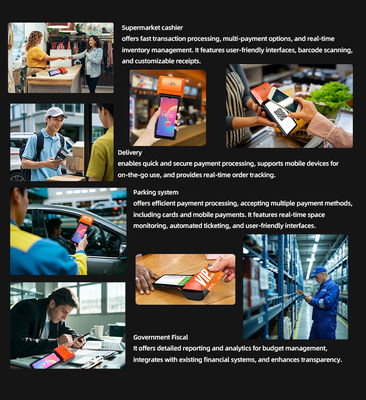 Supermarket cashier
offers fast transaction processing, multi-payment options, and real-time inventory management. It features user-friendly interfaces, barcode scanning, and customizable receipts.

Delivery
enables quick and secure payment processing, supports mobile devices for on-the-go use, and provides real-time order tracking.

Parking system
offers efficient payment processing, accepting multiple payment methods, including cards and mobile payments. It features real-time space monitoring, automated ticketing, and user-friendly interfaces.

VIP

Government Fiscal
It offers detailed reporting and analytics for budget management, integrates with existing financial systems, and enhances transparency.